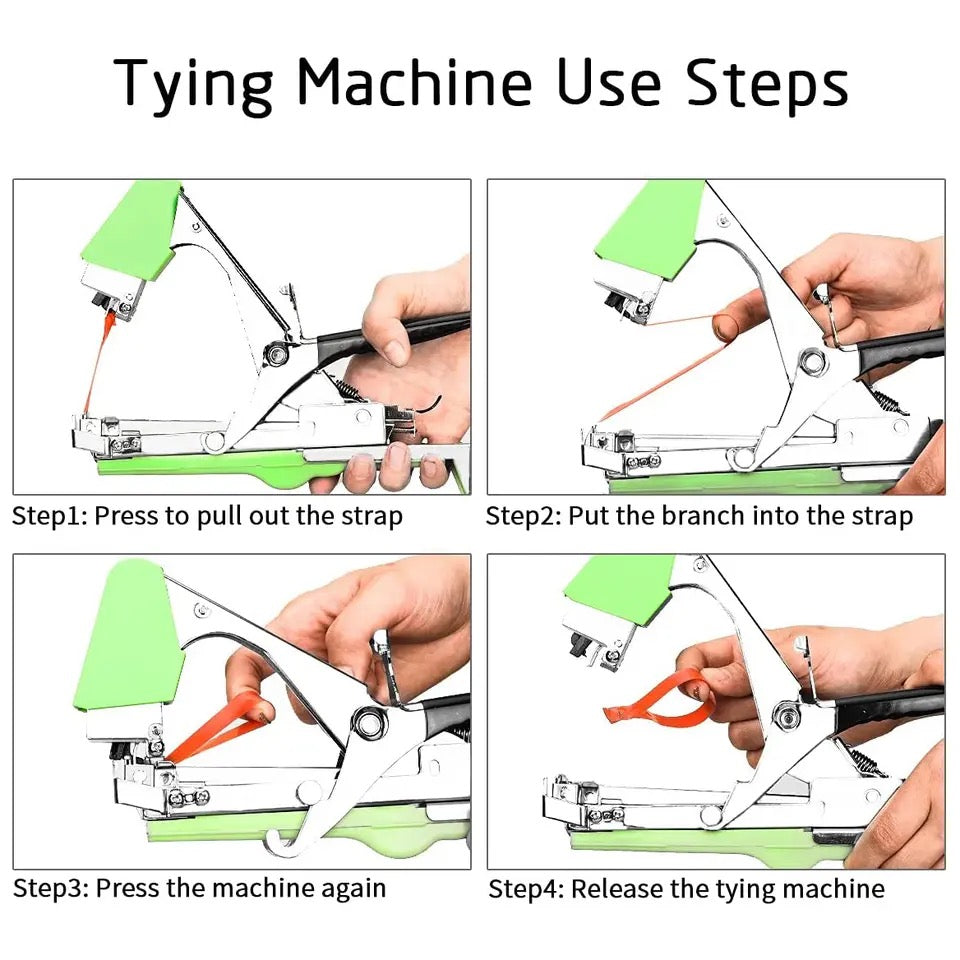 Tying Machine Use Steps

Step1: Press to pull out the strap

Step2: Put the branch into the strap

Step3: Press the machine again

Step4: Release the tying machine